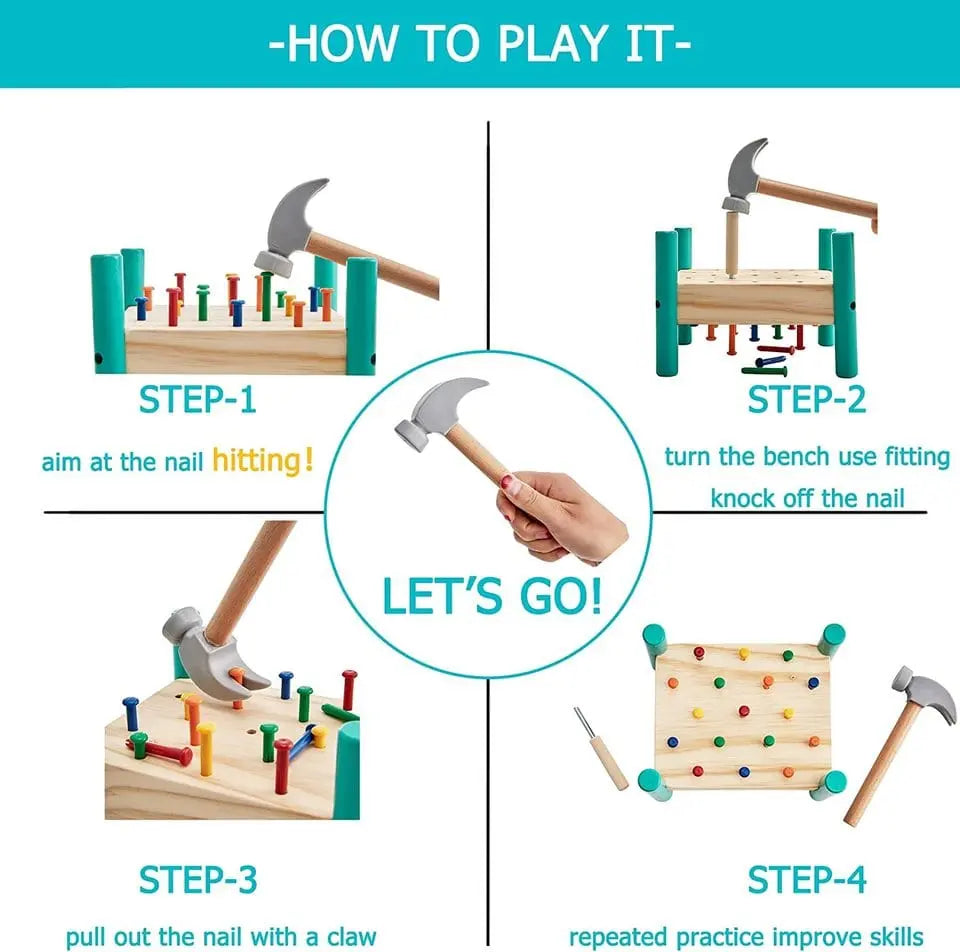 -HOW TO PLAY IT-

STEP-1

aim at the nail hitting!

STEP-2

turn the bench use fitting knock off the nail

LET'S GO!

STEP-3

pull out the nail with a claw

STEP-4

repeated practice improve skills