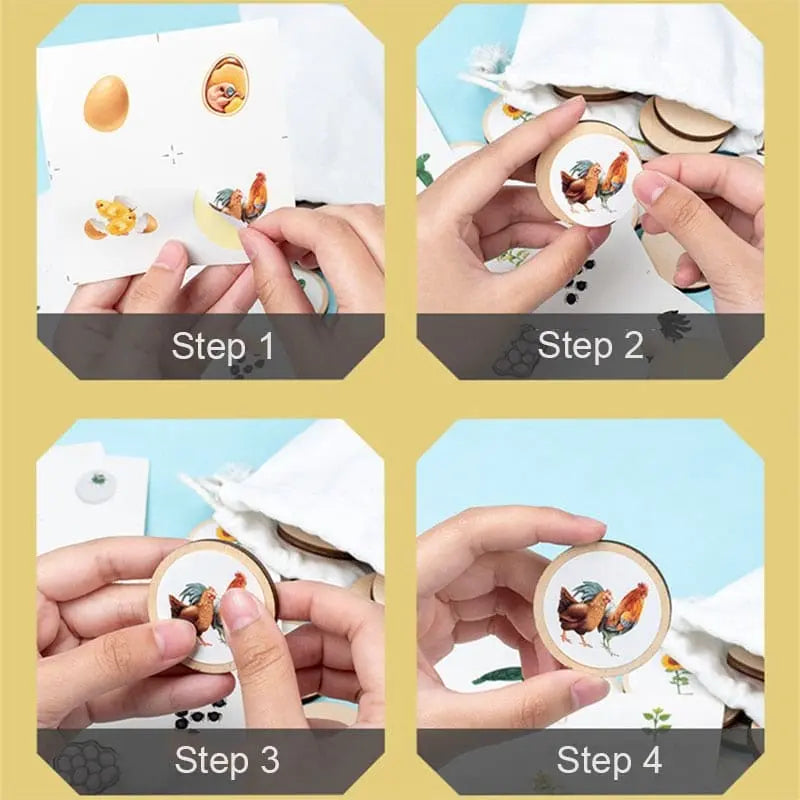 Step 1

Step 2

Step 3

Step 4